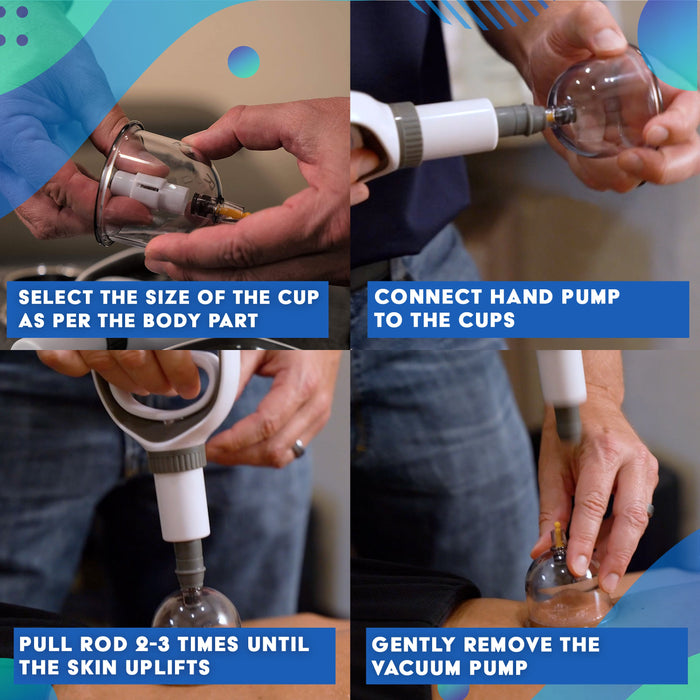 SELECT THE SIZE OF THE CUP AS PER THE BODY PART

CONNECT HAND PUMP TO THE CUPS

PULL ROD 2-3 TIMES UNTIL THE SKIN UPLIFTS

GENTLY REMOVE THE VACUUM PUMP