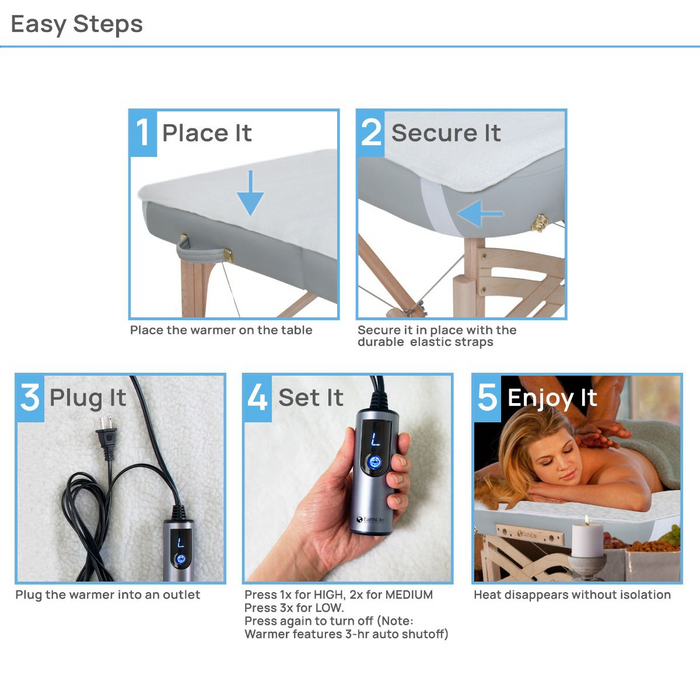 Easy Steps

1 Place It

Place the warmer on the table

2 Secure It

Secure it in place with the durable elastic straps

3 Plug It

L

Plug the warmer into an outlet

4 Set It

L

EarthLite

Press 1x for HIGH, 2x for MEDIUM
Press 3x for LOW.
Press again to turn off (Note: Warmer features 3-hr auto shutoff)

5 Enjoy It

Heat disappears without isolation