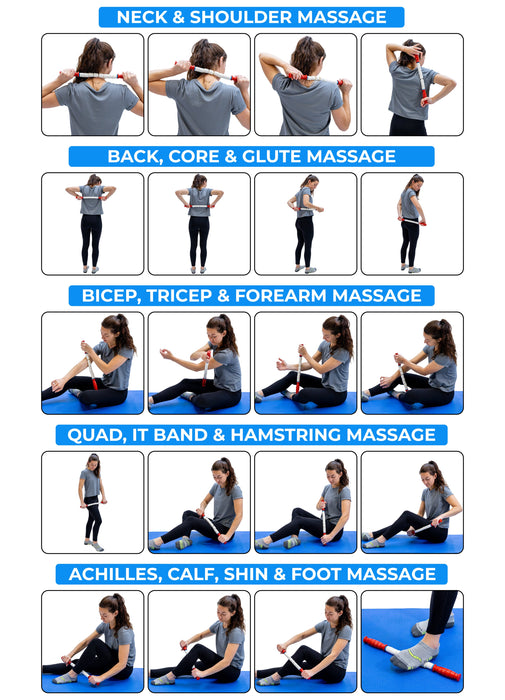 NECK & SHOULDER MASSAGE

BACK, CORE & GLUTE MASSAGE

BICEP, TRICEP & FOREARM MASSAGE

QUAD, IT BAND & HAMSTRING MASSAGE

ACHILLES, CALF, SHIN & FOOT MASSAGE